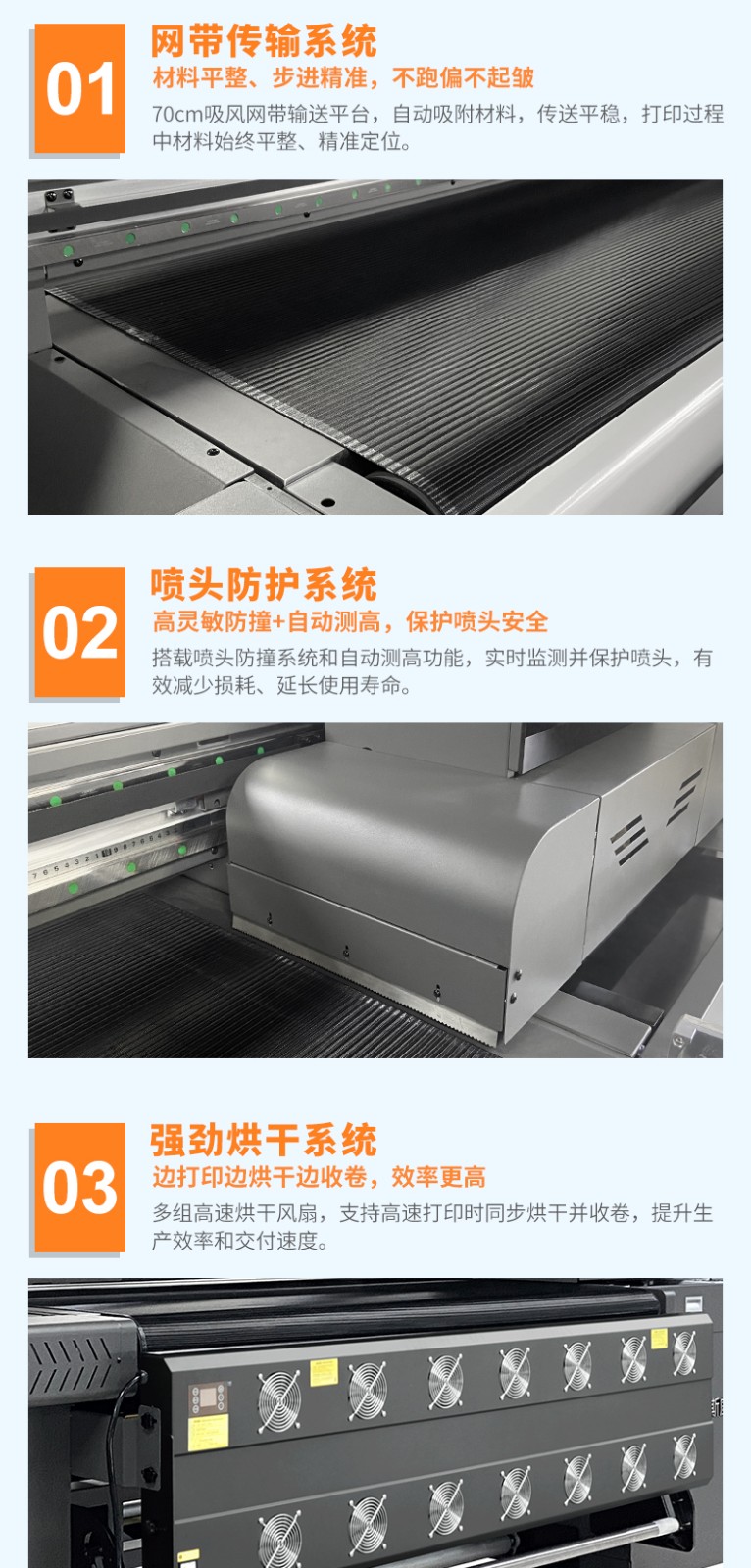 01

网带传输系统

材料平整、步进精准，不跑偏不起皱

70cm吸风网带输送平台，自动吸附材料，传送平稳，打印过程中材料始终平整、精准定位。

02

喷头防护系统

高灵敏防撞+自动测高，保护喷头安全

搭载喷头防撞系统和自动测高功能，实时监测并保护喷头，有效减少损耗、延长使用寿命。

03

强劲烘干系统

边打印边烘干边收卷，效率更高

多组高速烘干风扇，支持高速打印时同步烘干并收卷，提升生产效率和交付速度。